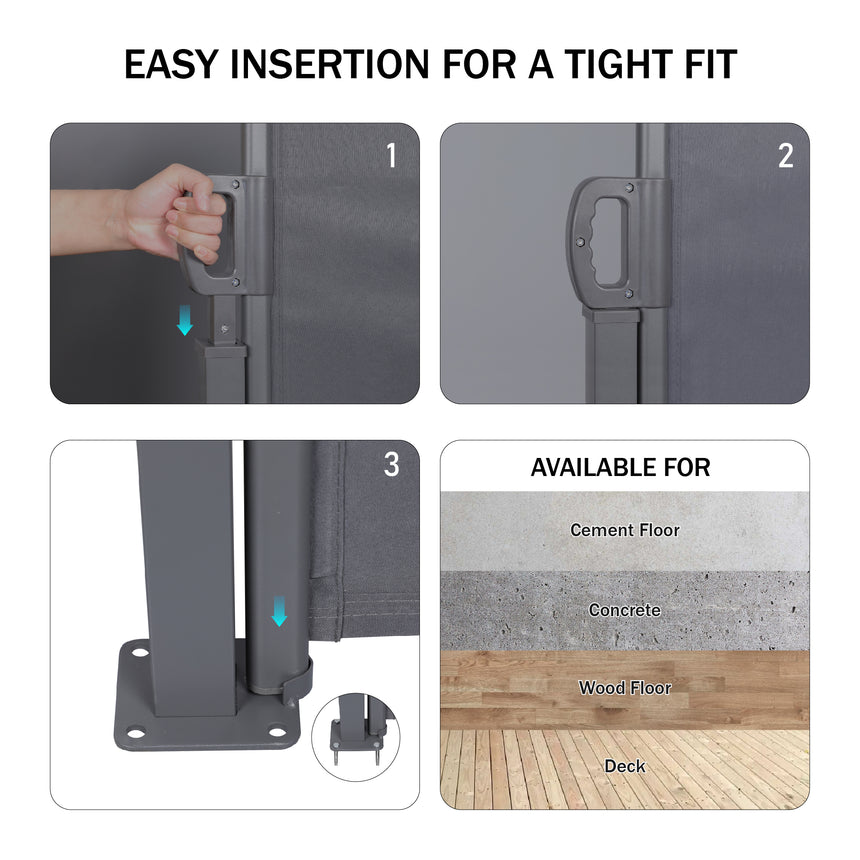 EASY INSERTION FOR A TIGHT FIT

1

2

3

AVAILABLE FOR

Cement Floor

Concrete

Wood Floor

Deck