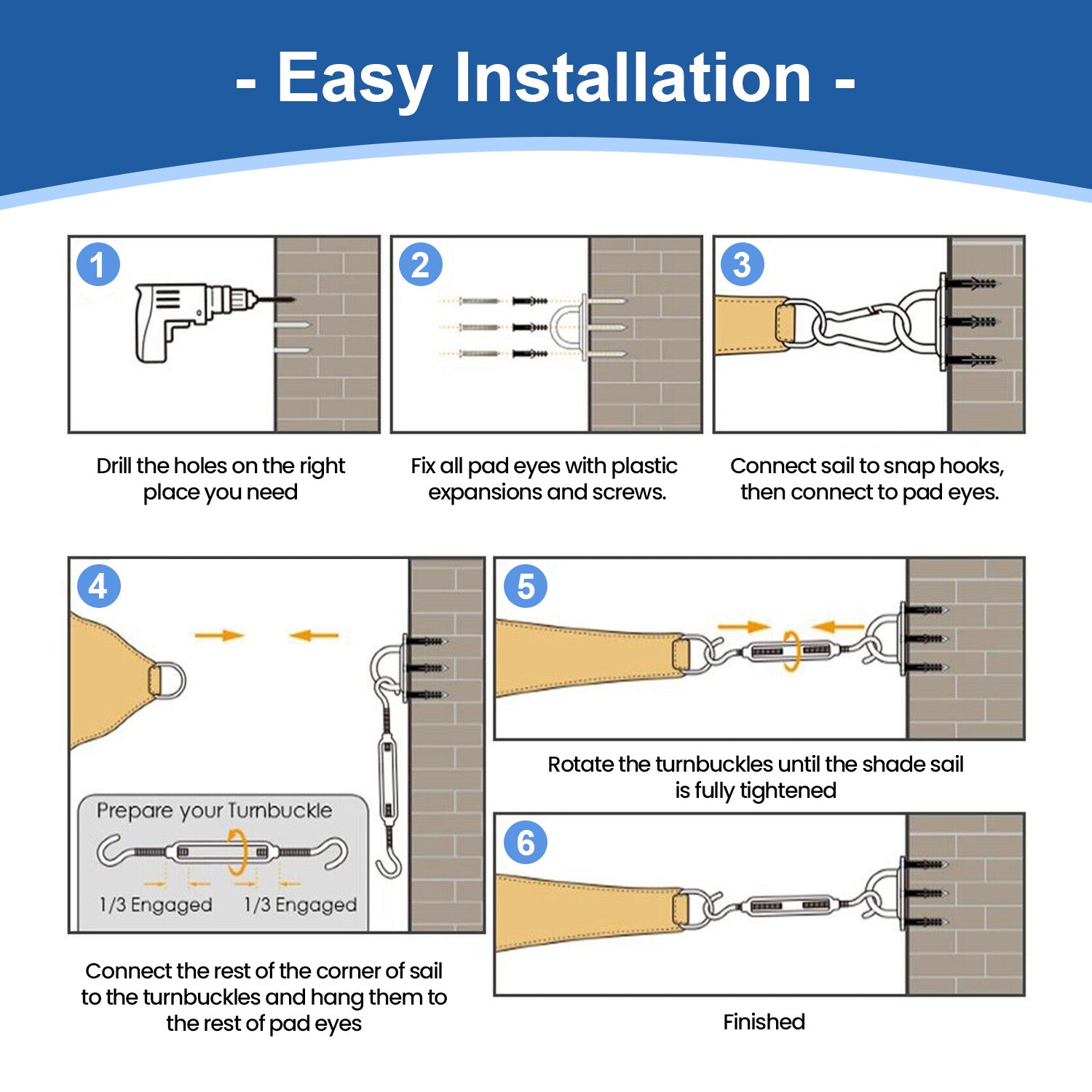 - Easy Installation -

1

Drill the holes on the right place you need

2

Fix all pad eyes with plastic expansions and screws.

3

Connect sail to snap hooks, then connect to pad eyes.

4

Prepare your Turnbuckle

1/3 Engaged 1/3 Engaged

Connect the rest of the corner of sail to the turnbuckles and hang them to the rest of pad eyes

5

Rotate the turnbuckles until the shade sail is fully tightened

6

Finished