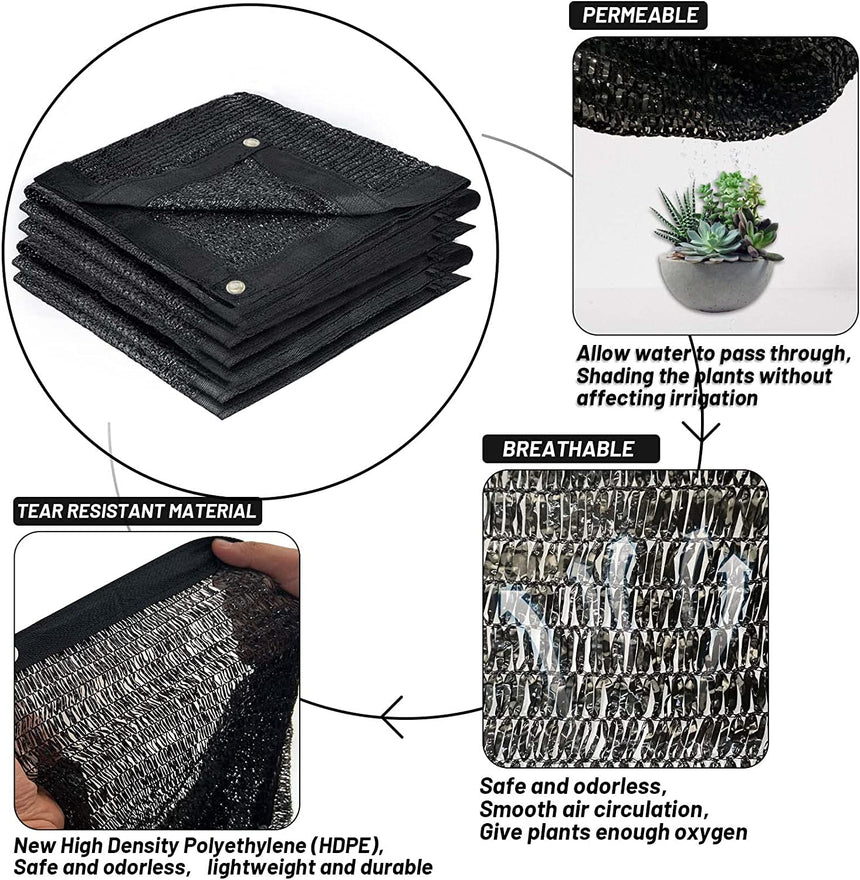 PERMEABLE

Allow water to pass through, Shading the plants without affecting irrigation

BREATHABLE

Safe and odorless, Smooth air circulation, Give plants enough oxygen

TEAR RESISTANT MATERIAL

New High Density Polyethylene (HDPE), Safe and odorless, lightweight and durable