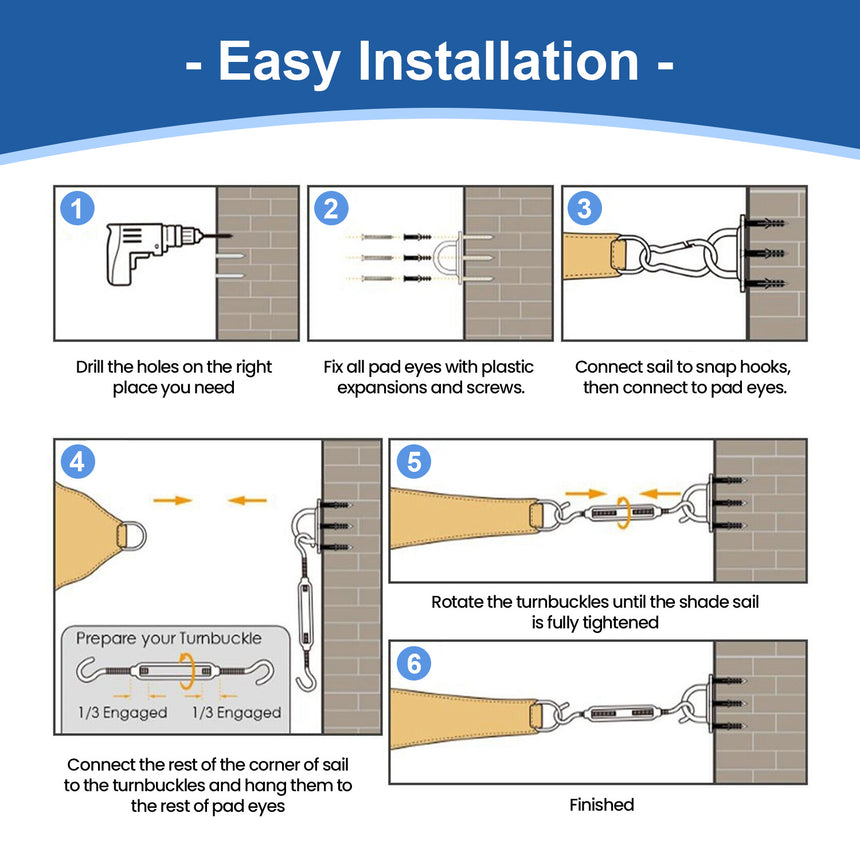 - Easy Installation -

1

Drill the holes on the right place you need

2

Fix all pad eyes with plastic expansions and screws.

3

Connect sail to snap hooks, then connect to pad eyes.

4

Prepare your Turnbuckle

1/3 Engaged

1/3 Engaged

Connect the rest of the corner of sail to the turnbuckles and hang them to the rest of pad eyes

5

Rotate the turnbuckles until the shade sail is fully tightened

6

Finished